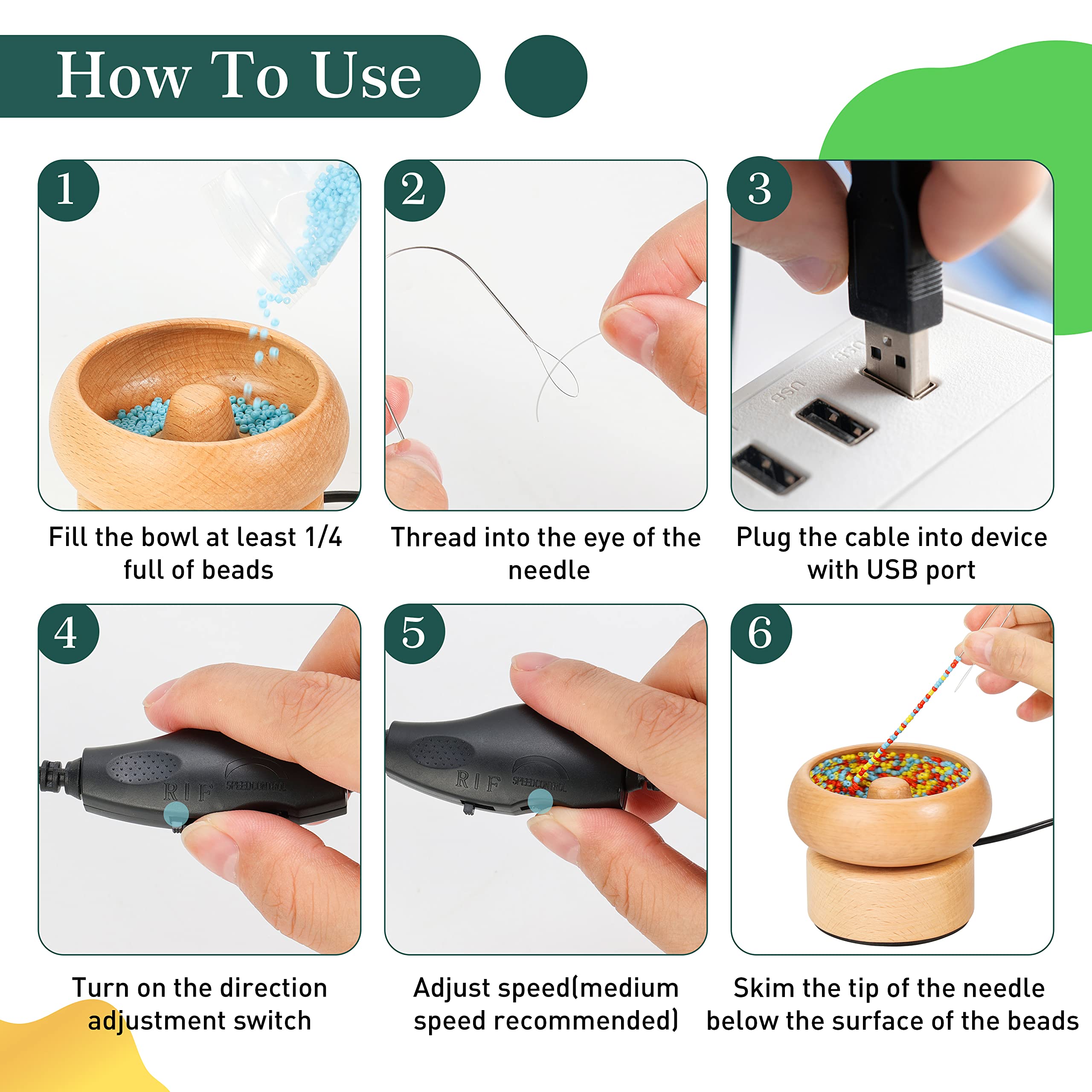 How To Use

1

Fill the bowl at least 1/4 full of beads

2

Thread into the eye of the needle

3

USB

USB

Plug the cable into device with USB port

4

R I F

SPEEDCONTROL

Turn on the direction adjustment switch

5

R I F

SPEEDCONTROL

Adjust speed(medium speed recommended)

6

Skim the tip of the needle below the surface of the beads