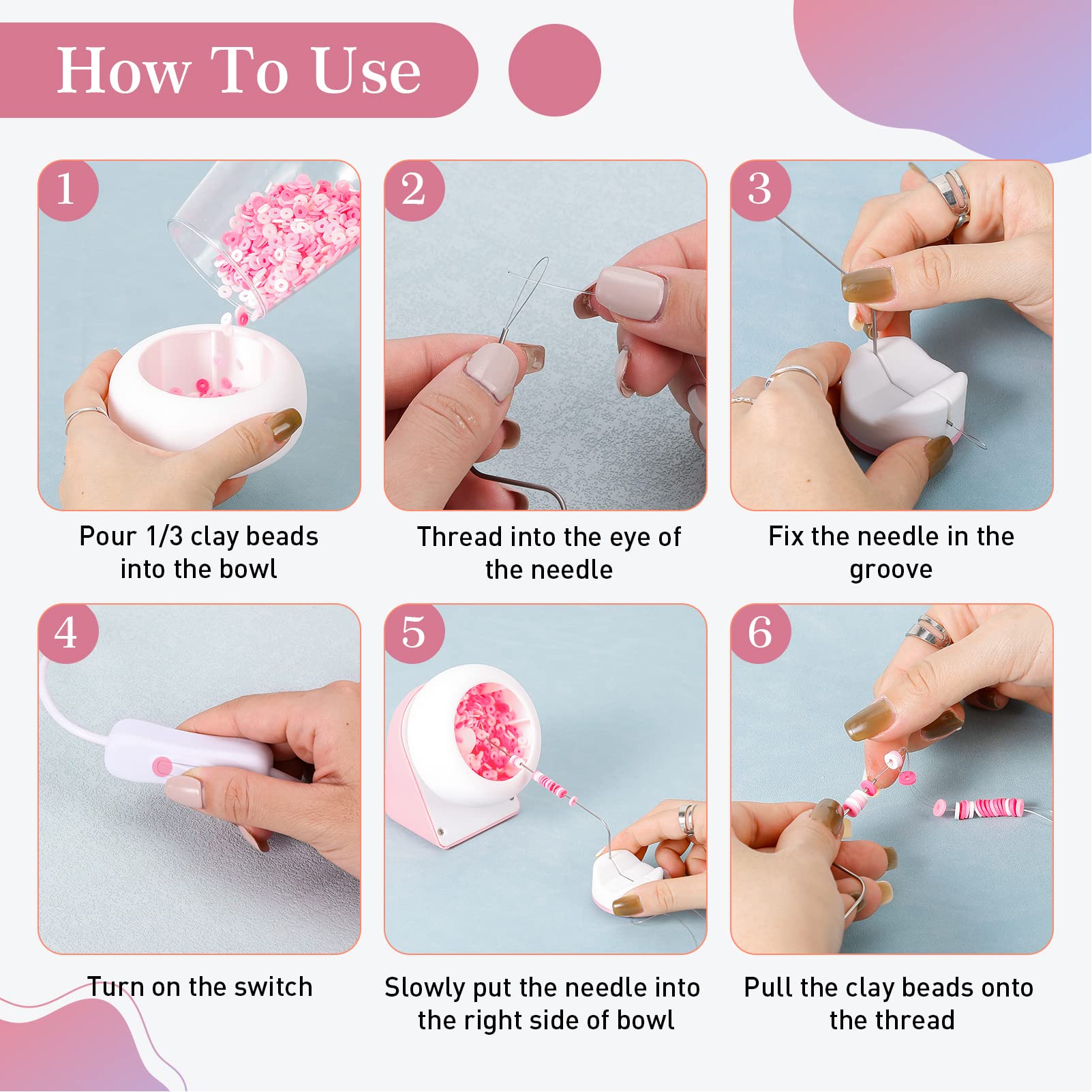 How To Use

1

Pour 1/3 clay beads into the bowl

2

Thread into the eye of the needle

3

Fix the needle in the groove

4

Turn on the switch

5

Slowly put the needle into the right side of bowl

6

Pull the clay beads onto the thread